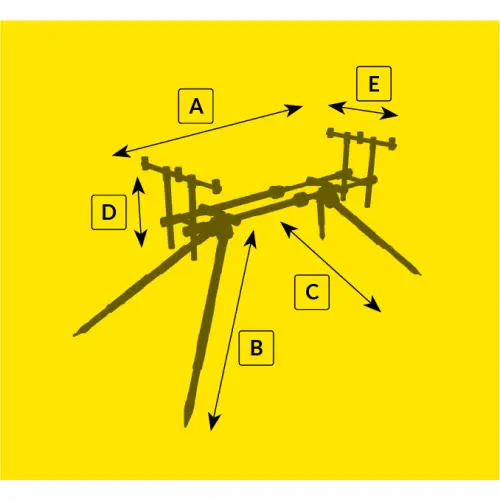 E
A
D
C
B